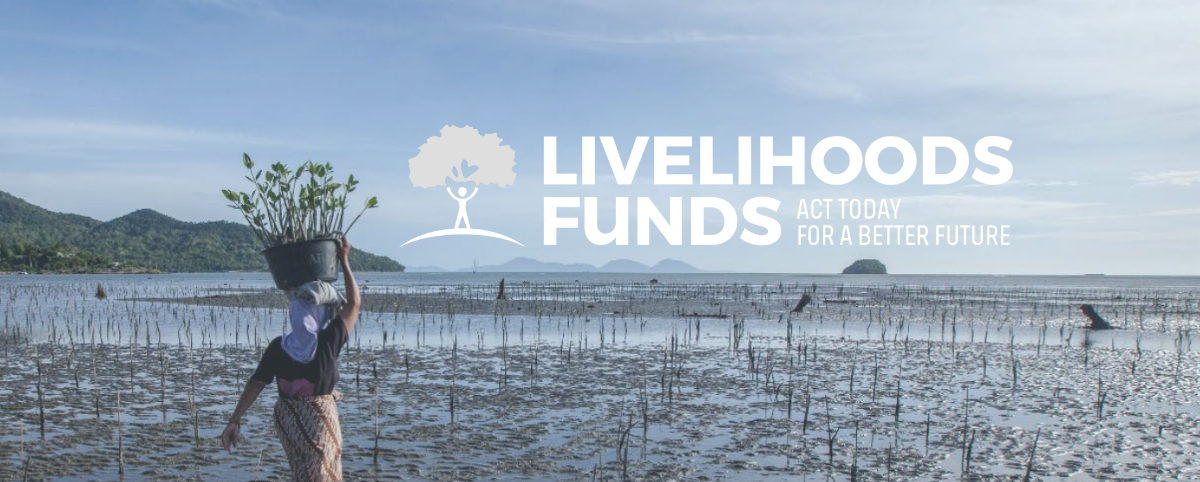 LIVELIHOODS FUNDS
ACT TODAY
FOR A BETTER FUTURE